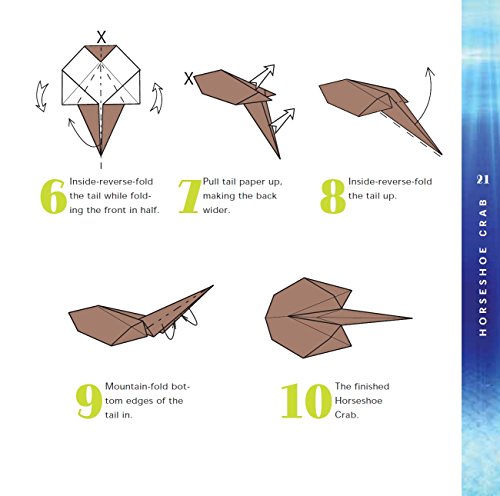 X

X

6 Inside-reverse-fold the tail while folding the front in half.

7 Pull tail paper up, making the back wider.

8 Inside-reverse-fold the tail up.

9 Mountain-fold bottom edges of the tail in.

10 The finished Horseshoe Crab.

21

HORSESHOE CRAB