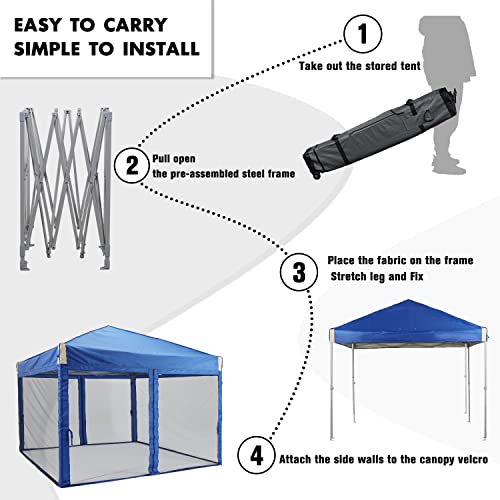 EASY TO CARRY
SIMPLE TO INSTALL

1
Take out the stored tent

2
Pull open
the pre-assembled steel frame

3
Place the fabric on the frame
Stretch leg and Fix

4
Attach the side walls to the canopy velcro