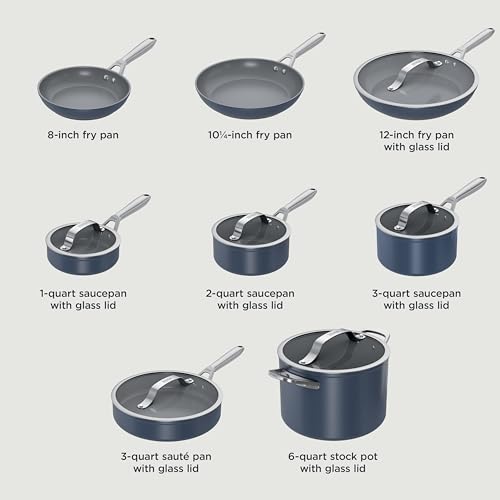 8-inch fry pan

10¼-inch fry pan

12-inch fry pan with glass lid

1-quart saucepan with glass lid

2-quart saucepan with glass lid

3-quart saucepan with glass lid

3-quart sauté pan with glass lid

6-quart stock pot with glass lid