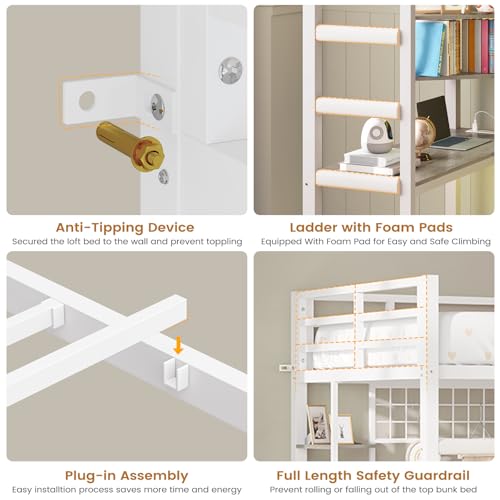 Anti-Tipping Device
Secured the loft bed to the wall and prevent toppling

Ladder with Foam Pads
Equipped With Foam Pad for Easy and Safe Climbing

Plug-in Assembly
Easy installtion process saves more time and energy

Full Length Safety Guardrail
Prevent rolling or falling out of the top bunk bed