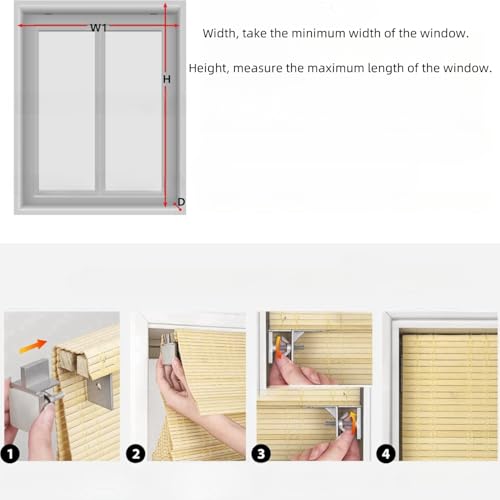 W1
H
D
Width, take the minimum width of the window.

Height, measure the maximum length of the window.

1
2
3
4