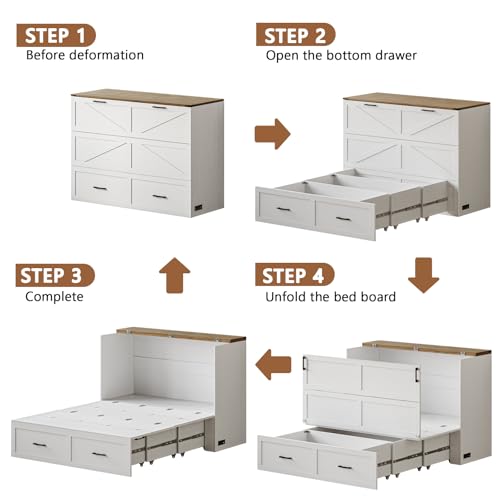 STEP 1
Before deformation

STEP 2
Open the bottom drawer

STEP 3
Complete

STEP 4
Unfold the bed board