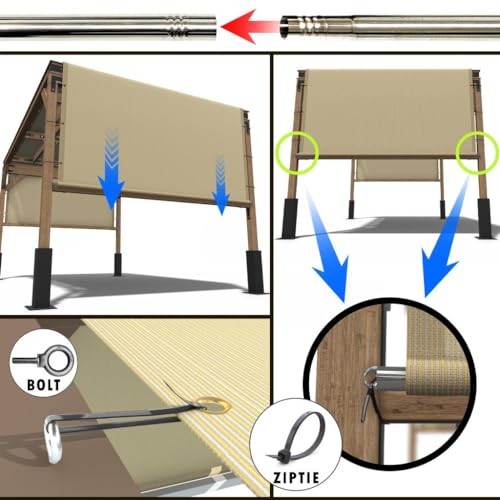 BOLT

ZIPTIE