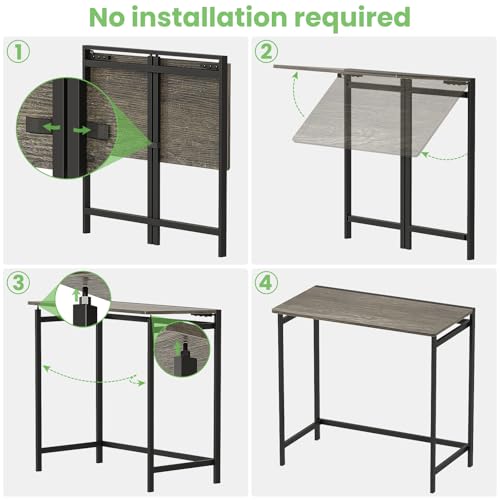 No installation required

1

2

3

4