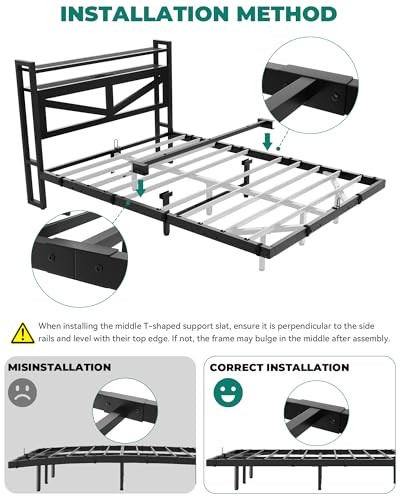 INSTALLATION METHOD

When installing the middle T-shaped support slat, ensure it is perpendicular to the side rails and level with their top edge. If not, the frame may bulge in the middle after assembly.

MISINSTALLATION

CORRECT INSTALLATION