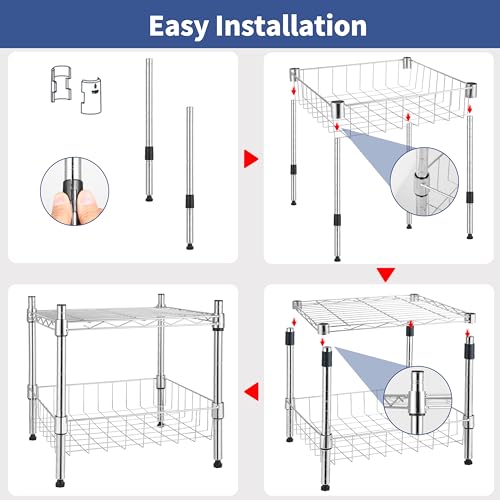 Easy Installation