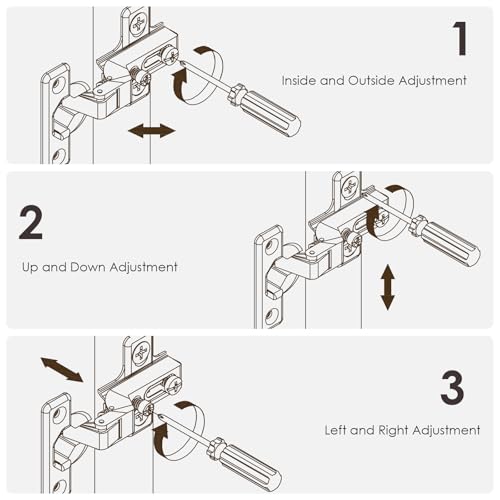 1

Inside and Outside Adjustment

2

Up and Down Adjustment

3

Left and Right Adjustment