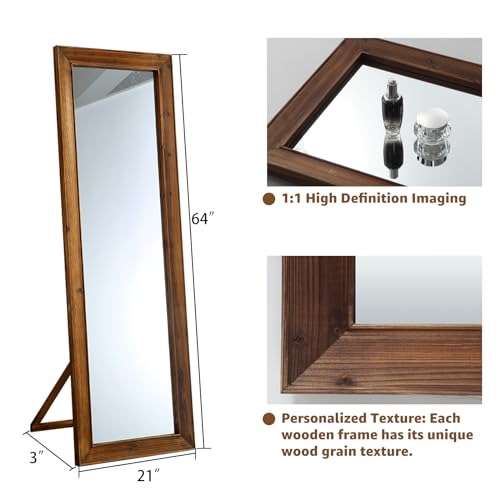 64″

3″

21″

1:1 High Definition Imaging

Personalized Texture: Each wooden frame has its unique wood grain texture.