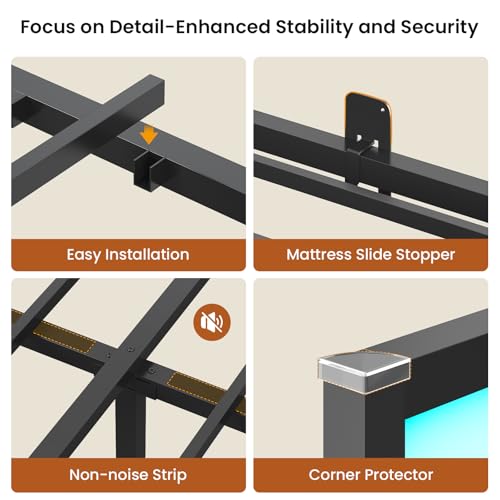 Focus on Detail-Enhanced Stability and Security

Easy Installation

Mattress Slide Stopper

Non-noise Strip

Corner Protector