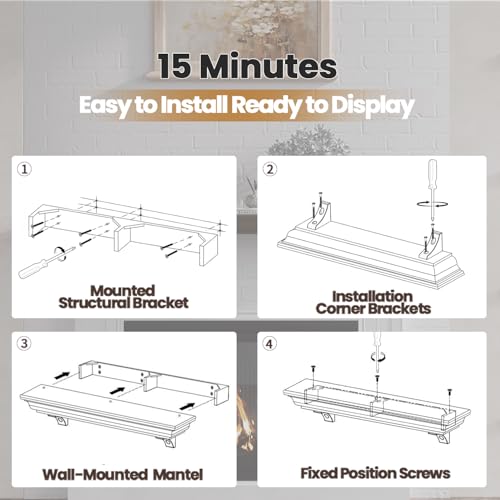 15 Minutes

Easy to Install Ready to Display

①

Mounted Structural Bracket

②

Installation Corner Brackets

③

Wall-Mounted Mantel

④

Fixed Position Screws