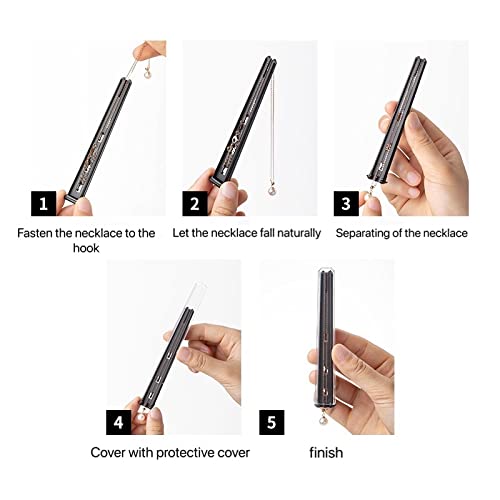 1

Fasten the necklace to the hook

2

Let the necklace fall naturally

3

Separating of the necklace

4

Cover with protective cover

5

finish