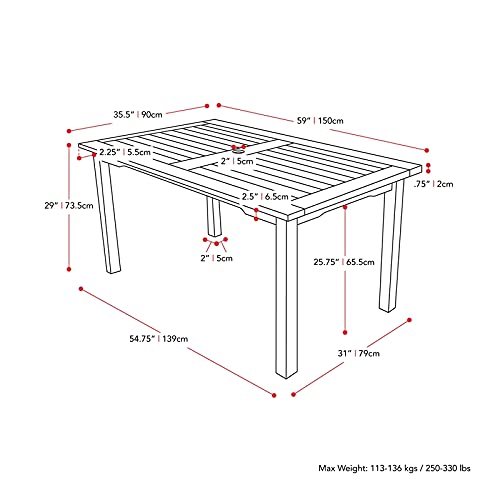 35.5" | 90cm

59" | 150cm

2.25" | 5.5cm

2" | 5cm

.75" | 2cm

29" | 73.5cm

2.5" | 6.5cm

2" | 5cm

25.75" | 65.5cm

54.75" | 139cm

31" | 79cm

Max Weight: 113-136 kgs / 250-330 lbs