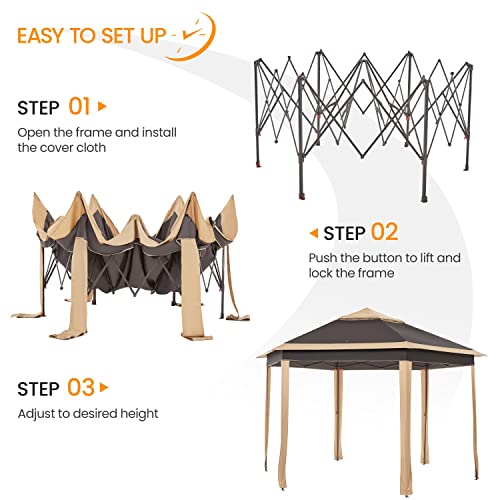 EASY TO SET UP

STEP 01

Open the frame and install the cover cloth

STEP 02

Push the button to lift and lock the frame

STEP 03

Adjust to desired height