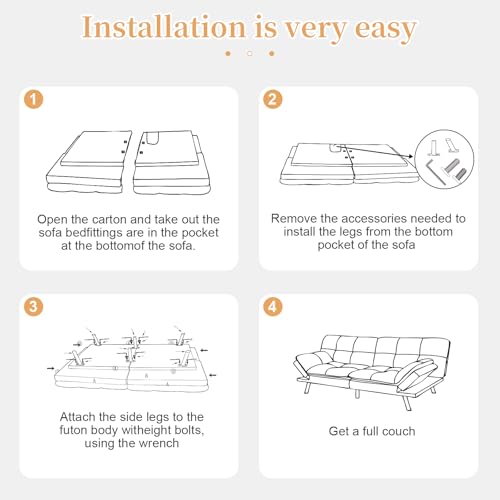 Installation is very easy

1

Open the carton and take out the sofa bedfittings are in the pocket at the bottomof the sofa.

2

Remove the accessories needed to install the legs from the bottom pocket of the sofa

3

Attach the side legs to the futon body witheight bolts, using the wrench

4

Get a full couch