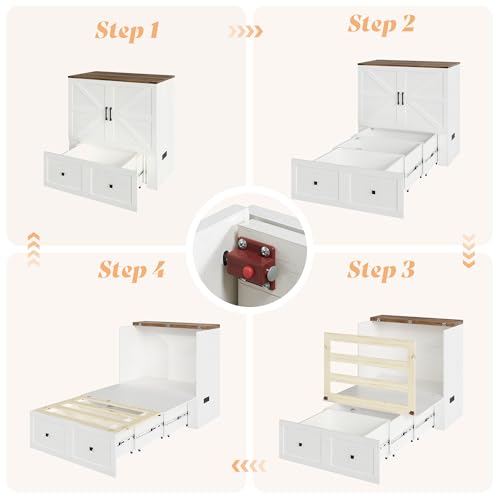 Step 1

Step 2

Step 4

Step 3