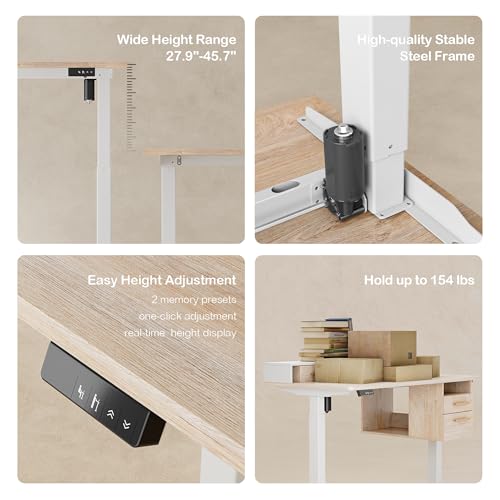 Wide Height Range
27.9"-45.7"

High-quality Stable
Steel Frame

Easy Height Adjustment
2 memory presets
one-click adjustment
real-time height display

Hold up to 154 lbs