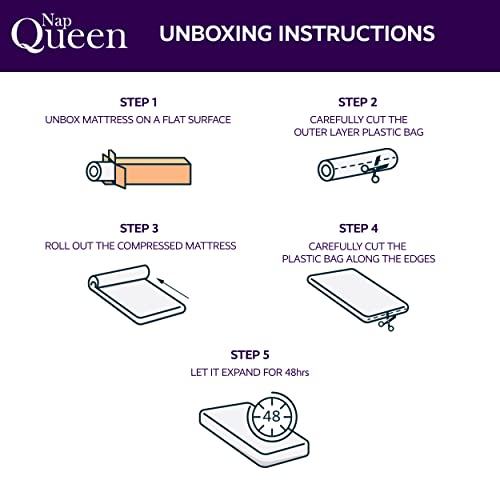 Nap Queen

UNBOXING INSTRUCTIONS

STEP 1
UNBOX MATTRESS ON A FLAT SURFACE

STEP 2
CAREFULLY CUT THE OUTER LAYER PLASTIC BAG

STEP 3
ROLL OUT THE COMPRESSED MATTRESS

STEP 4
CAREFULLY CUT THE PLASTIC BAG ALONG THE EDGES

STEP 5
LET IT EXPAND FOR 48hrs

48