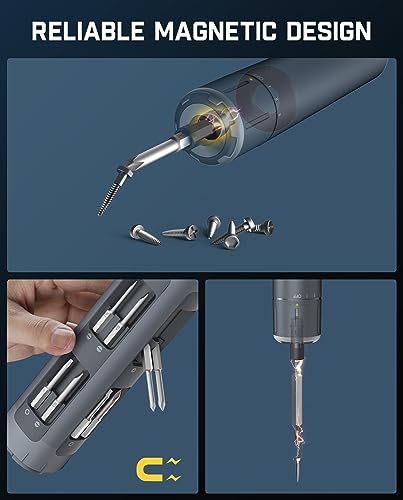 RELIABLE MAGNETIC DESIGN