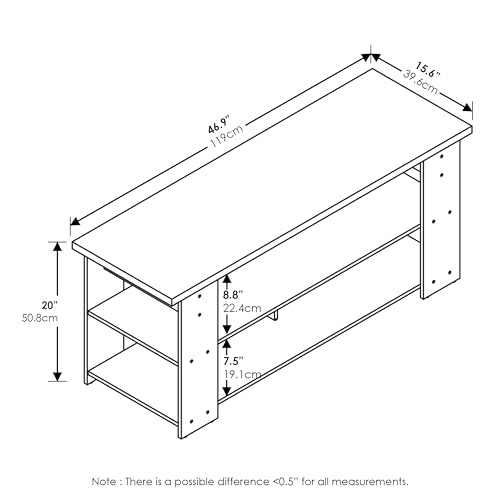 46.9"
119cm

15.6"
39.6cm

20"
50.8cm

8.8"
22.4cm

7.5"
19.1cm

Note : There is a possible difference <0.5" for all measurements.