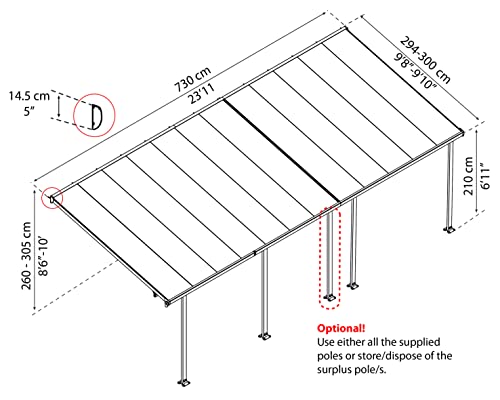 14.5 cm
5"

730 cm
23'11

294-300 cm
9'8"-9'10"

210 cm
6'11"

260 - 305 cm
8'6"-10'

Optional!
Use either all the supplied poles or store/dispose of the surplus pole/s.