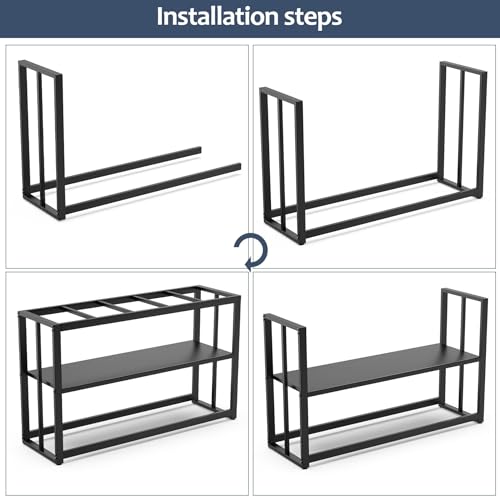 Installation steps