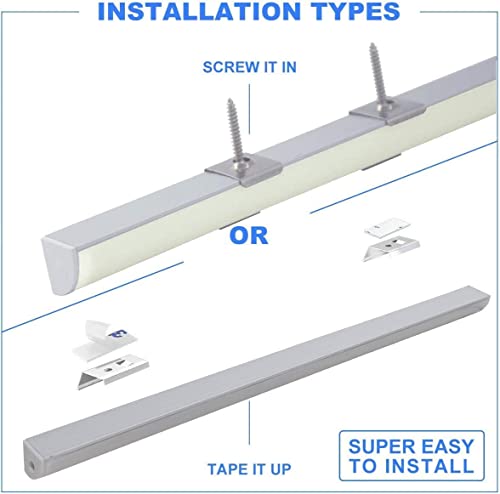 INSTALLATION TYPES

SCREW IT IN

OR

TAPE IT UP

SUPER EASY TO INSTALL