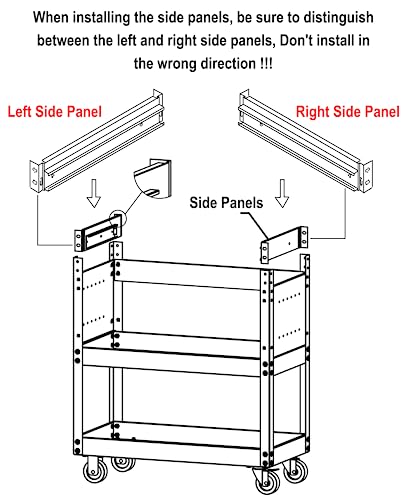 When installing the side panels, be sure to distinguish between the left and right side panels, Don't install in the wrong direction !!!

Left Side Panel

Right Side Panel

Side Panels