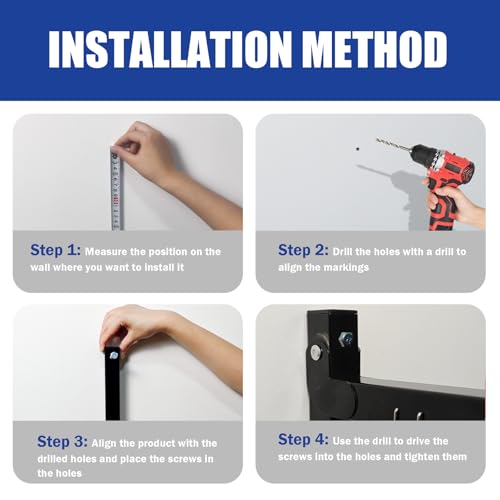 INSTALLATION METHOD

Step 1: Measure the position on the wall where you want to install it

Step 2: Drill the holes with a drill to align the markings

Step 3: Align the product with the drilled holes and place the screws in the holes

Step 4: Use the drill to drive the screws into the holes and tighten them