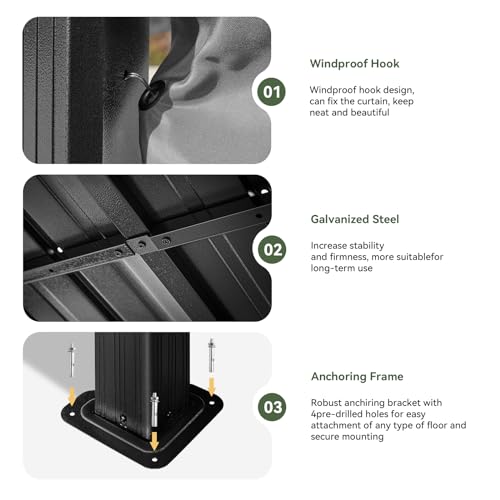 01

Windproof Hook

Windproof hook design, can fix the curtain, keep neat and beautiful

02

Galvanized Steel

Increase stability and firmness, more suitablefor long-term use

03

Anchoring Frame

Robust anchiring bracket with 4pre-drilled holes for easy attachment of any type of floor and secure mounting