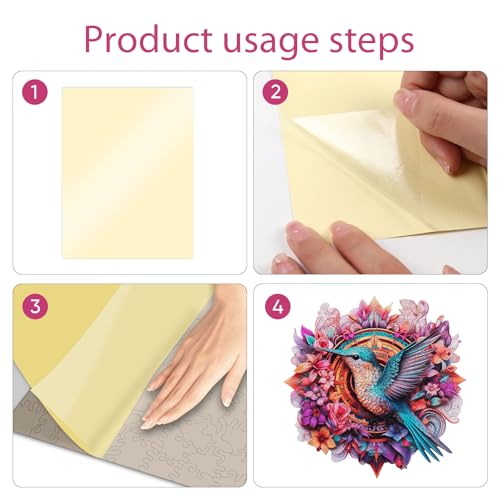 Product usage steps

1

2

3

4