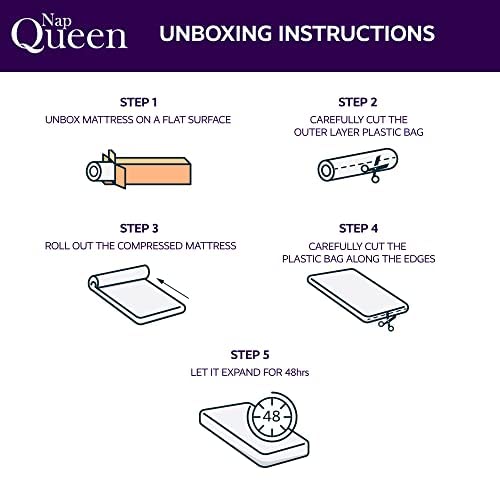 Nap Queen

UNBOXING INSTRUCTIONS

STEP 1
UNBOX MATTRESS ON A FLAT SURFACE

STEP 2
CAREFULLY CUT THE OUTER LAYER PLASTIC BAG

STEP 3
ROLL OUT THE COMPRESSED MATTRESS

STEP 4
CAREFULLY CUT THE PLASTIC BAG ALONG THE EDGES

STEP 5
LET IT EXPAND FOR 48hrs

48