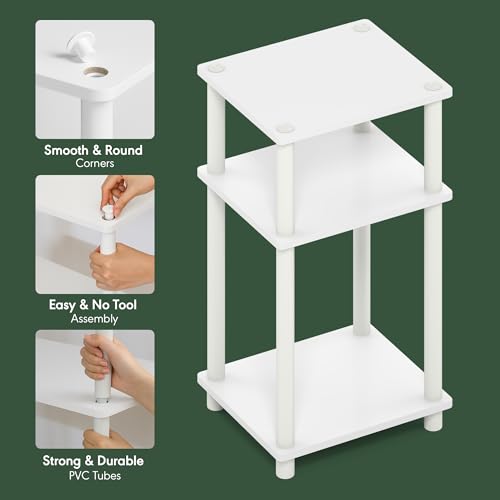 Smooth & Round
Corners

Easy & No Tool
Assembly

Strong & Durable
PVC Tubes