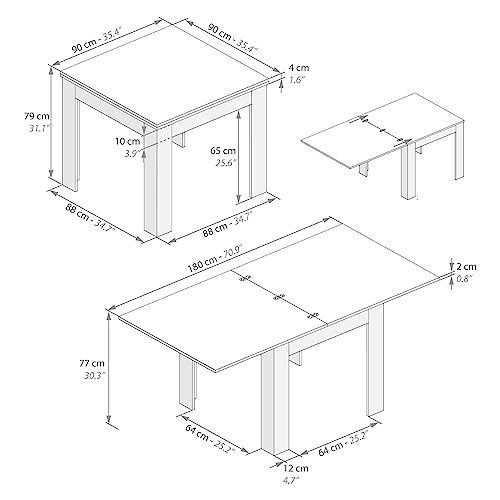 90 cm - 35.4"
90 cm - 35.4"
4 cm
1.6"
79 cm
31.1"
10 cm
3.9"
65 cm
25.6"
88 cm - 34.7"
88 cm - 34.7"
180 cm - 70.9"
2 cm
0.8"
77 cm
30.3"
64 cm - 25.2"
64 cm - 25.2"
12 cm
4.7"