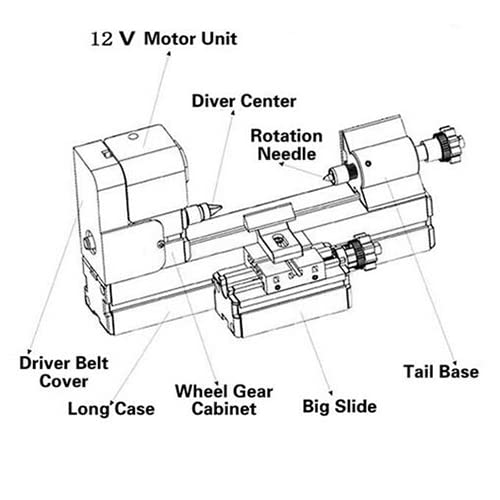 12 V Motor Unit

Diver Center

Rotation Needle

Driver Belt Cover

Long Case

Wheel Gear Cabinet

Big Slide

Tail Base