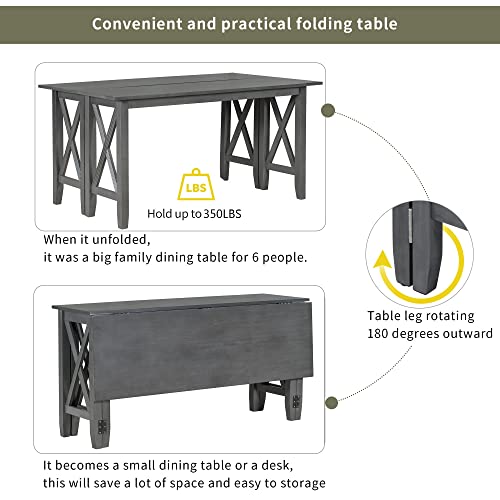 Convenient and practical folding table

LBS

Hold up to 350LBS

When it unfolded,
it was a big family dining table for 6 people.

Table leg rotating
180 degrees outward

It becomes a small dining table or a desk,
this will save a lot of space and easy to storage