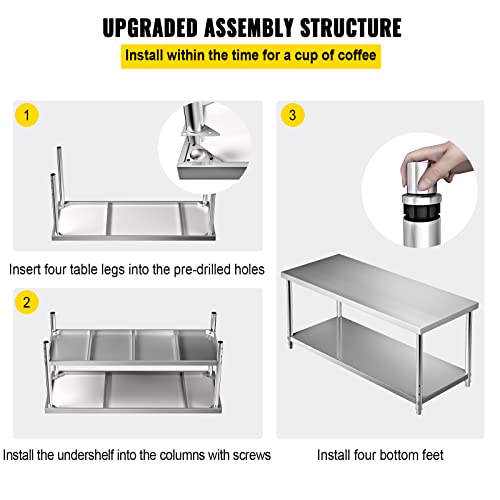 UPGRADED ASSEMBLY STRUCTURE

Install within the time for a cup of coffee

1

Insert four table legs into the pre-drilled holes

2

Install the undershelf into the columns with screws

3

Install four bottom feet