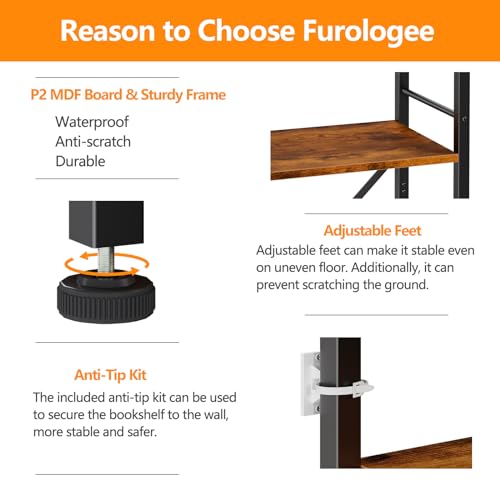 Reason to Choose Furologee

P2 MDF Board & Sturdy Frame

Waterproof
Anti-scratch
Durable

Adjustable Feet

Adjustable feet can make it stable even on uneven floor. Additionally, it can prevent scratching the ground.

Anti-Tip Kit

The included anti-tip kit can be used to secure the bookshelf to the wall, more stable and safer.