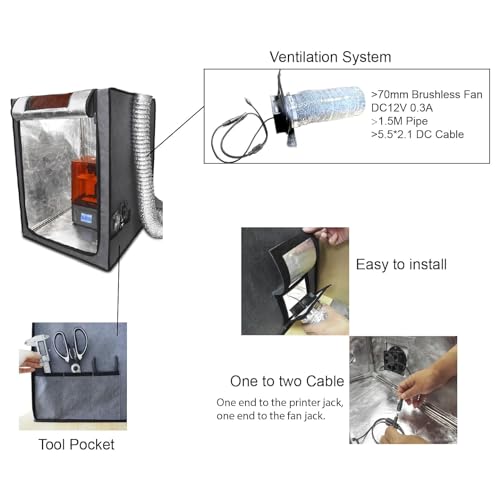 Ventilation System

>70mm Brushless Fan
DC12V 0.3A
>1.5M Pipe
>5.5*2.1 DC Cable

Easy to install

One to two Cable

One end to the printer jack, one end to the fan jack.

Tool Pocket