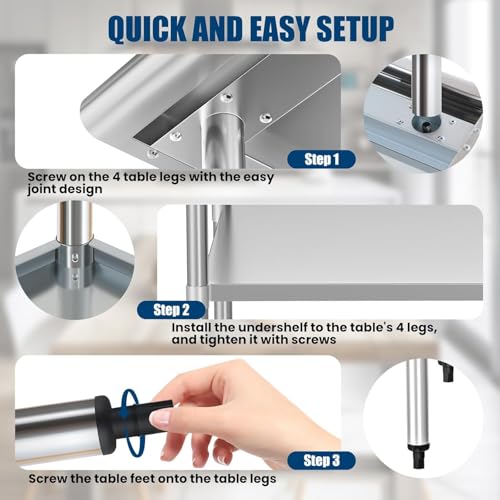 QUICK AND EASY SETUP

Step 1

Screw on the 4 table legs with the easy joint design

Step 2

Install the undershelf to the table's 4 legs, and tighten it with screws

Step 3

Screw the table feet onto the table legs