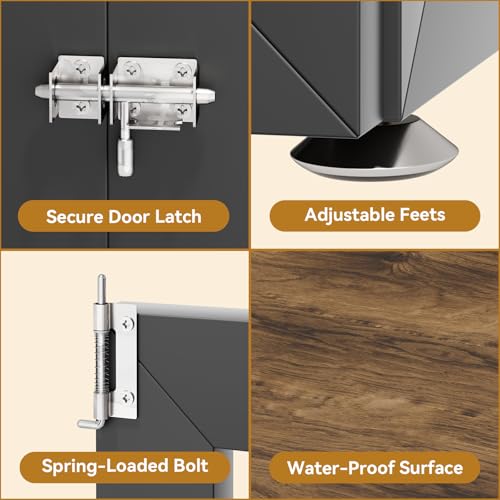 Secure Door Latch

Adjustable Feets

Spring-Loaded Bolt

Water-Proof Surface