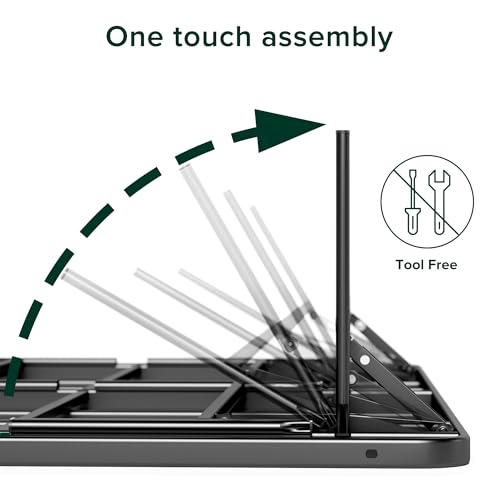 One touch assembly

Tool Free