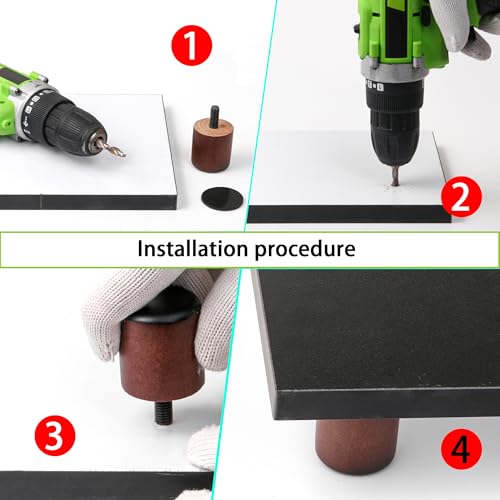 1

2

Installation procedure

3

4