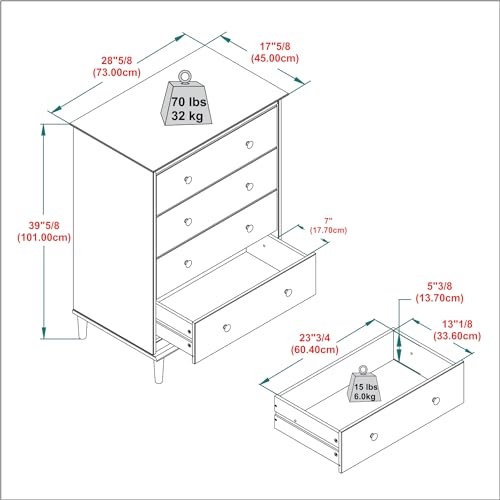 28"5/8
(73.00cm)

17"5/8
(45.00cm)

70 lbs
32 kg

39"5/8
(101.00cm)

7"
(17.70cm)

5"3/8
(13.70cm)

23"3/4
(60.40cm)

13"1/8
(33.60cm)

15 lbs
6.0kg