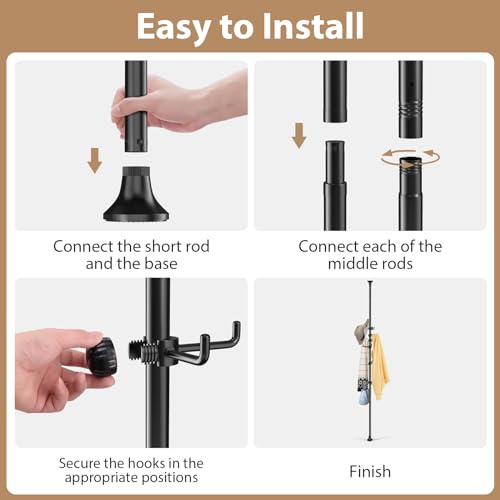 Easy to Install

Connect the short rod and the base

Connect each of the middle rods

Secure the hooks in the appropriate positions

Finish