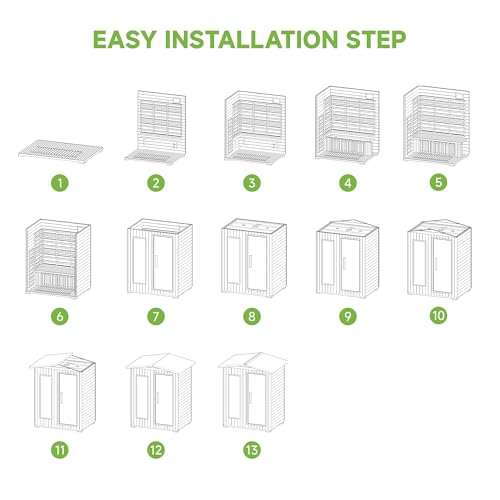 EASY INSTALLATION STEP

1
2
3
4
5
6
7
8
9
10
11
12
13