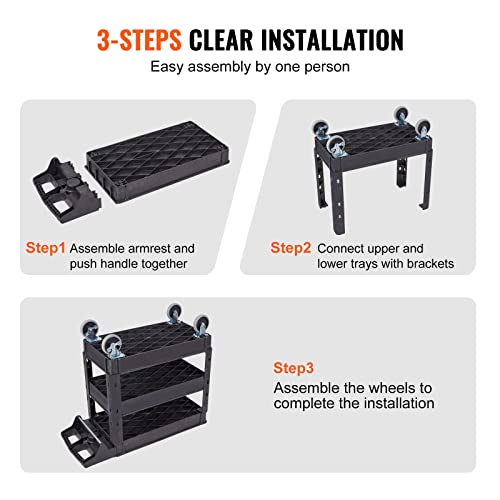 3-STEPS CLEAR INSTALLATION
Easy assembly by one person

Step1 Assemble armrest and push handle together

Step2 Connect upper and lower trays with brackets

Step3
Assemble the wheels to complete the installation