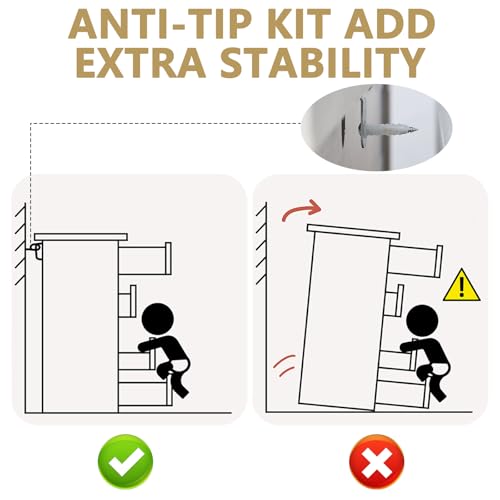 ANTI-TIP KIT ADD EXTRA STABILITY