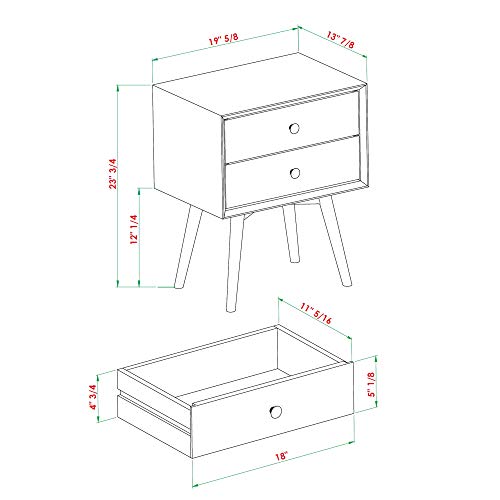 19" 5/8
13" 7/8
23" 3/4
12" 1/4
11" 5/16
4" 3/4
5" 1/8
18"