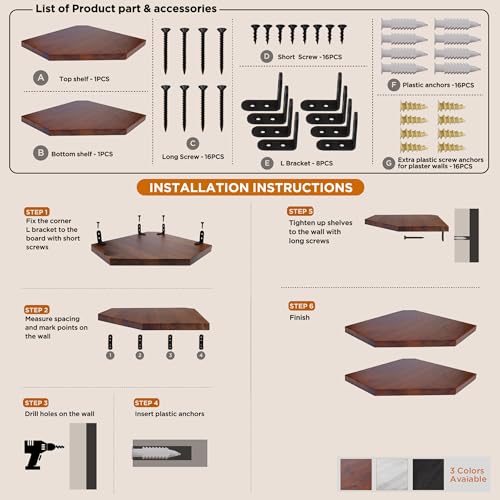 List of Product part & accessories

A Top shelf - 1PCS

B Bottom shelf - 1PCS

C Long Screw - 16PCS

D Short Screw - 16PCS

E L Bracket - 8PCS

F Plastic anchors - 16PCS

G Extra plastic screw anchors for plaster walls - 16PCS

INSTALLATION INSTRUCTIONS

STEP 1
Fix the corner L bracket to the board with short screws

STEP 2
Measure spacing and mark points on the wall

1 2 3 4

STEP 3
Drill holes on the wall

STEP 4
Insert plastic anchors

STEP 5
Tighten up shelves to the wall with long screws

STEP 6
Finish

3 Colors Avaiable