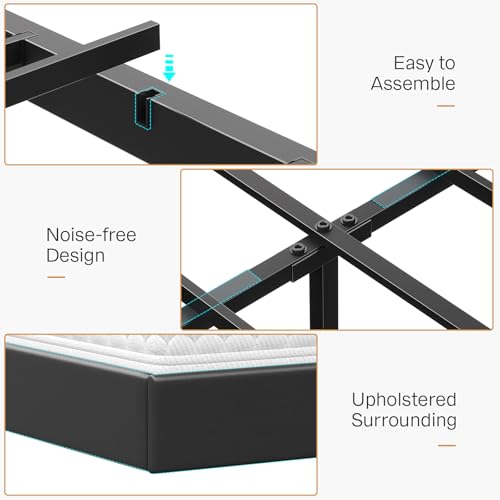 Easy to Assemble

Noise-free Design

Upholstered Surrounding